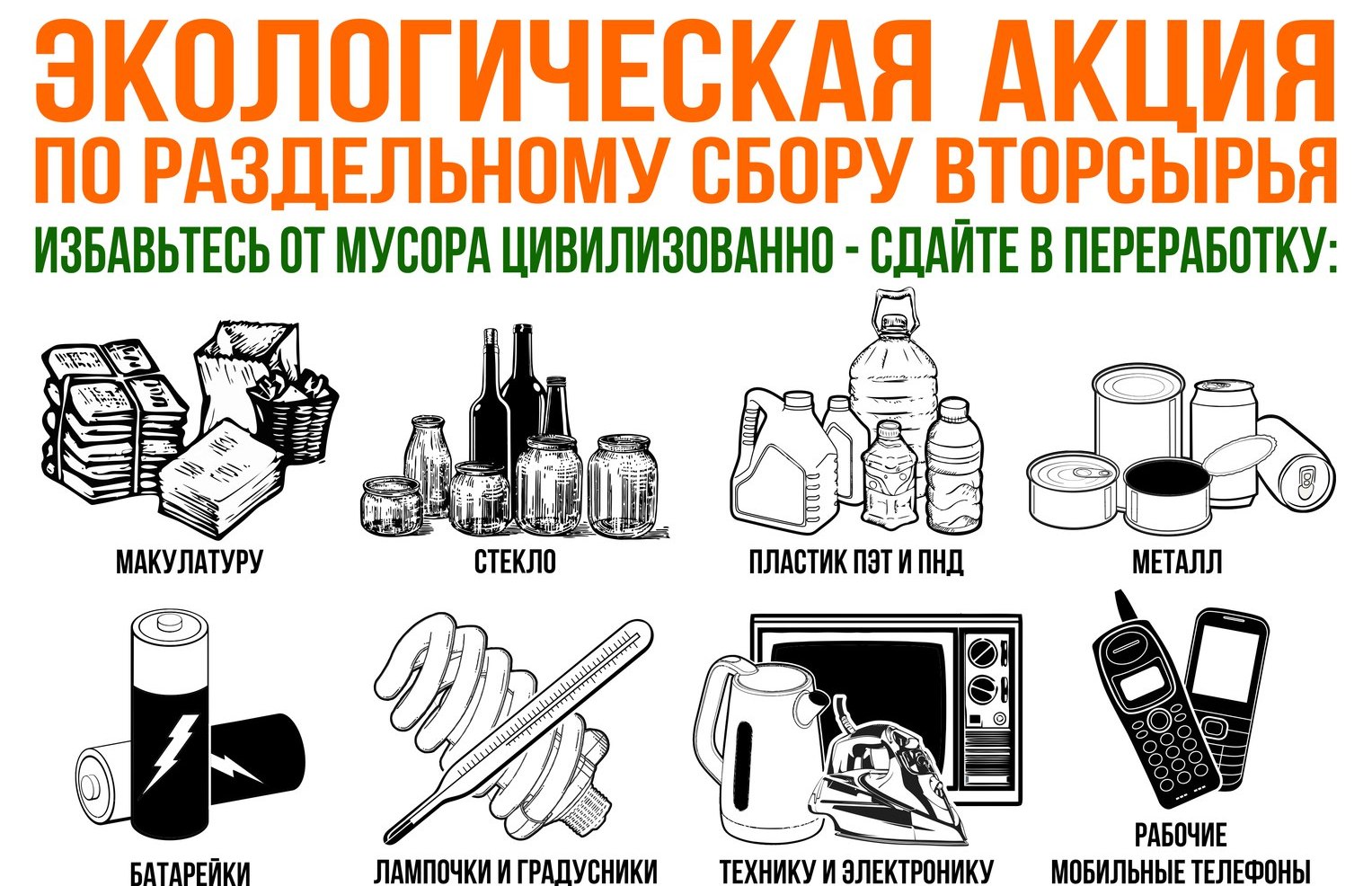 ЭКОЛОГИЧЕСКАЯ АКЦИЯ
ПО РАЗДЕЛЬНОМУ СБОРУ ВТОРСЫРЬЯ

ИЗБАВЬТЕСЬ ОТ МУСОРА ЦИВИЛИЗОВАННО - СДАЙТЕ В ПЕРЕРАБОТКУ:

МАКУЛАТУРУ

СТЕКЛО

ПЛАСТИК ПЭТ И ПНД

МЕТАЛЛ

БАТАРЕЙКИ

ЛАМПОЧКИ И ГРАДУСНИКИ

ТЕХНИКУ И ЭЛЕКТРОНИКУ

РАБОЧИЕ
МОБИЛЬНЫЕ ТЕЛЕФОНЫ